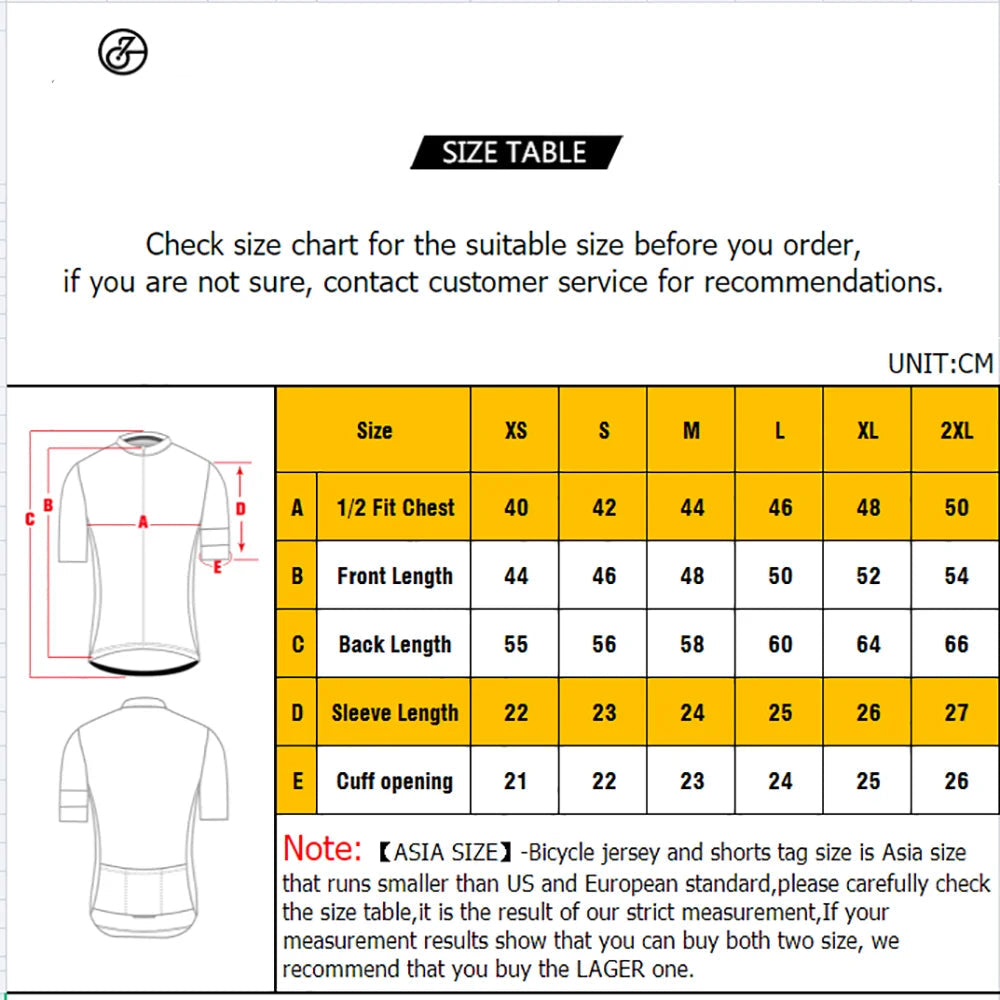 SIZE TABLE

Check size chart for the suitable size before you order, if you are not sure, contact customer service for recommendations.

UNIT:CM

C B A D E

| | Size | XS | S | M | L | XL | 2XL |
|---|---|---|---|---|---|---|---|
| A | 1/2 Fit Chest | 40 | 42 | 44 | 46 | 48 | 50 |
| B | Front Length | 44 | 46 | 48 | 50 | 52 | 54 |
| C | Back Length | 55 | 56 | 58 | 60 | 64 | 66 |
| D | Sleeve Length | 22 | 23 | 24 | 25 | 26 | 27 |
| E | Cuff opening | 21 | 22 | 23 | 24 | 25 | 26 |

Note: 【ASIA SIZE】-Bicycle jersey and shorts tag size is Asia size that runs smaller than US and European standard,please carefully check the size table,it is the result of our strict measurement,If your measurement results show that you can buy both two size, we recommend that you buy the LAGER one.